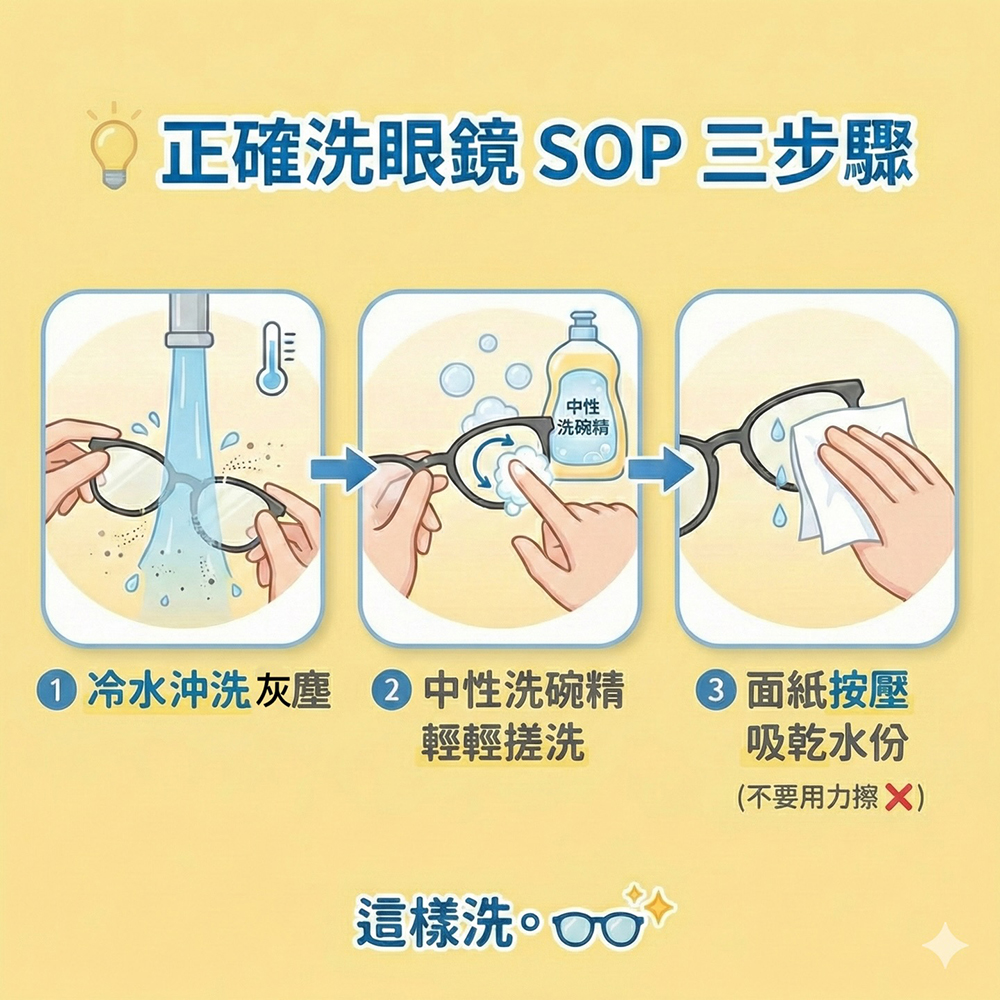 正確洗眼鏡 SOP 三步驟

中性
洗碗精

1 冷水沖洗灰塵

2 中性洗碗精
輕輕搓洗

3 面紙按壓
吸乾水份
(不要用力擦 ❌)

這樣洗。